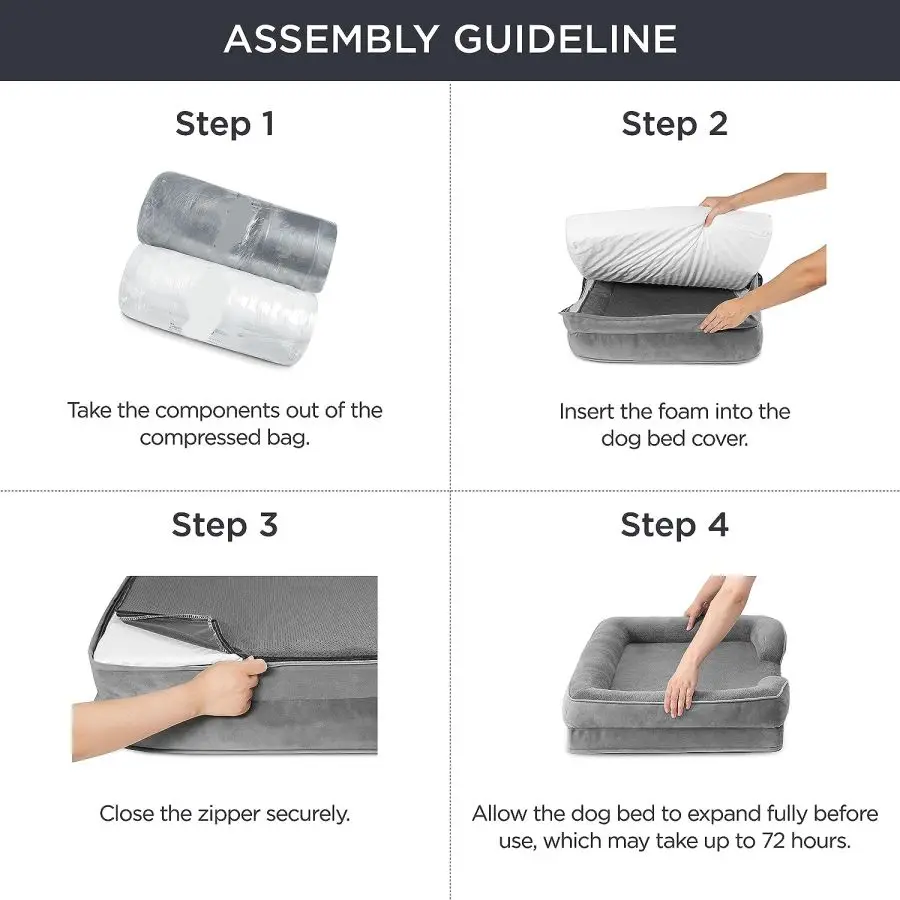 ASSEMBLY GUIDELINE

Step 1

Take the components out of the compressed bag.

Step 2

Insert the foam into the dog bed cover.

Step 3

Close the zipper securely.

Step 4

Allow the dog bed to expand fully before use, which may take up to 72 hours.